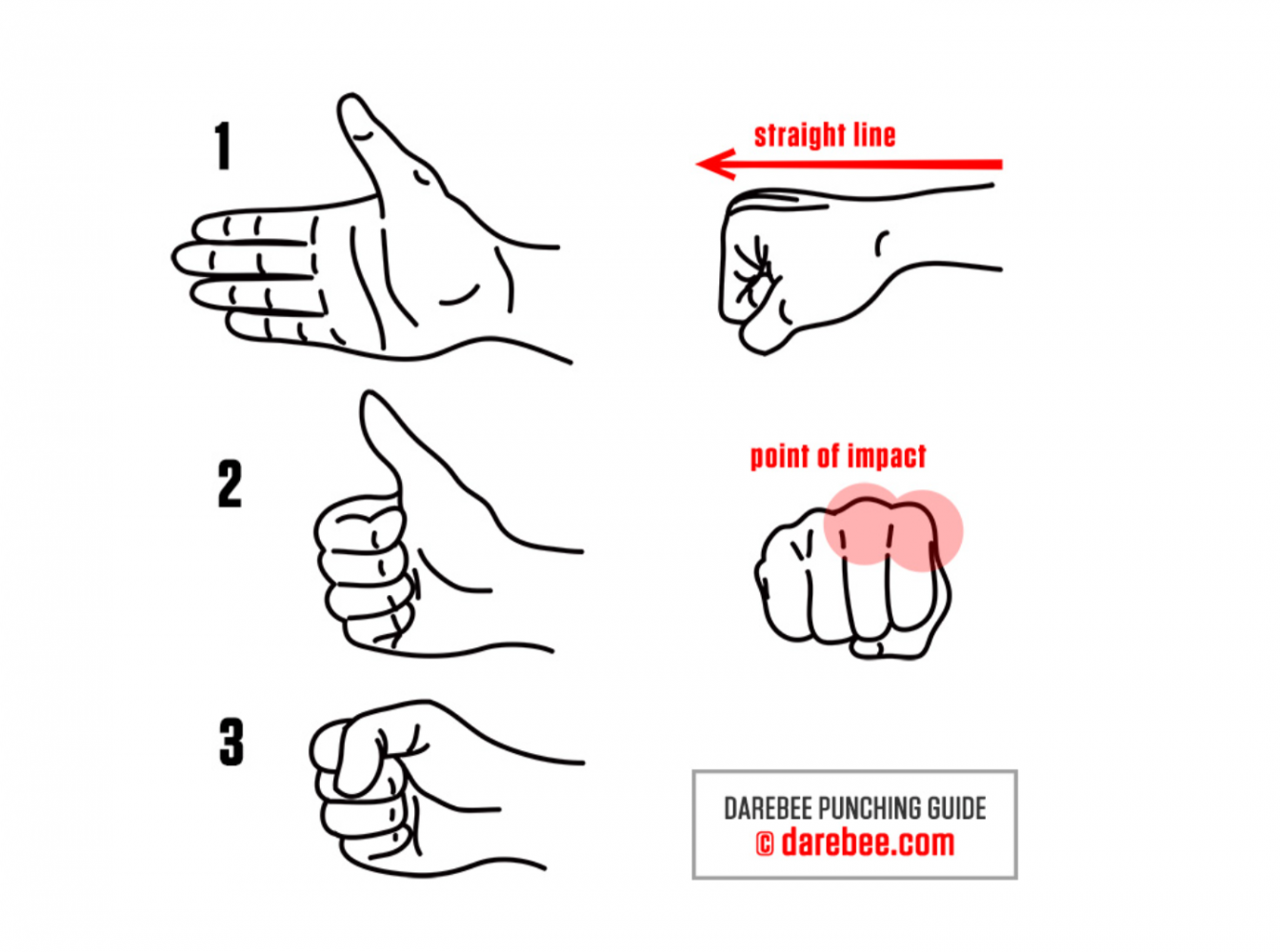 1

straight line

2

point of impact

3

DAREBEE PUNCHING GUIDE
© darebee.com